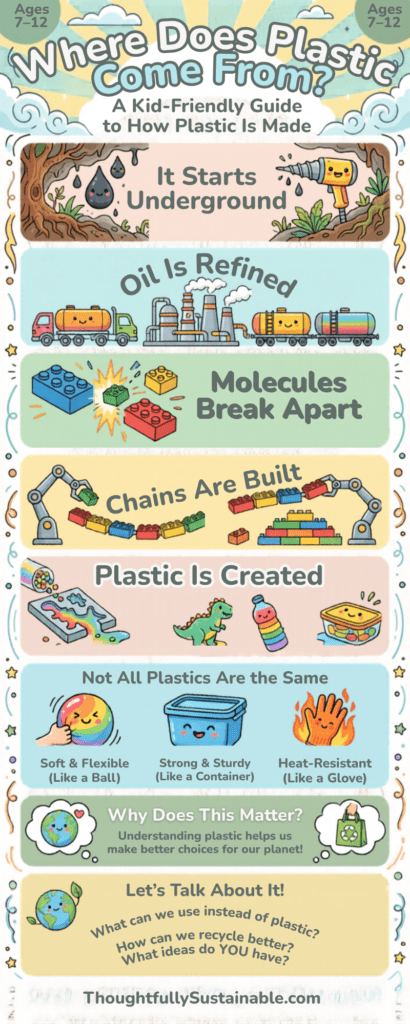 Ages 7–12

Ages 7–12

Where Does Plastic Come From?

A Kid-Friendly Guide to How Plastic Is Made

It Starts Underground

Oil Is Refined

Molecules Break Apart

Chains Are Built

Plastic Is Created

Not All Plastics Are the Same

Soft & Flexible (Like a Ball)

Strong & Sturdy (Like a Container)

Heat-Resistant (Like a Glove)

Why Does This Matter?

Understanding plastic helps us make better choices for our planet!

Let's Talk About It!

What can we use instead of plastic?

How can we recycle better?

What ideas do YOU have?

ThoughtfullySustainable.com